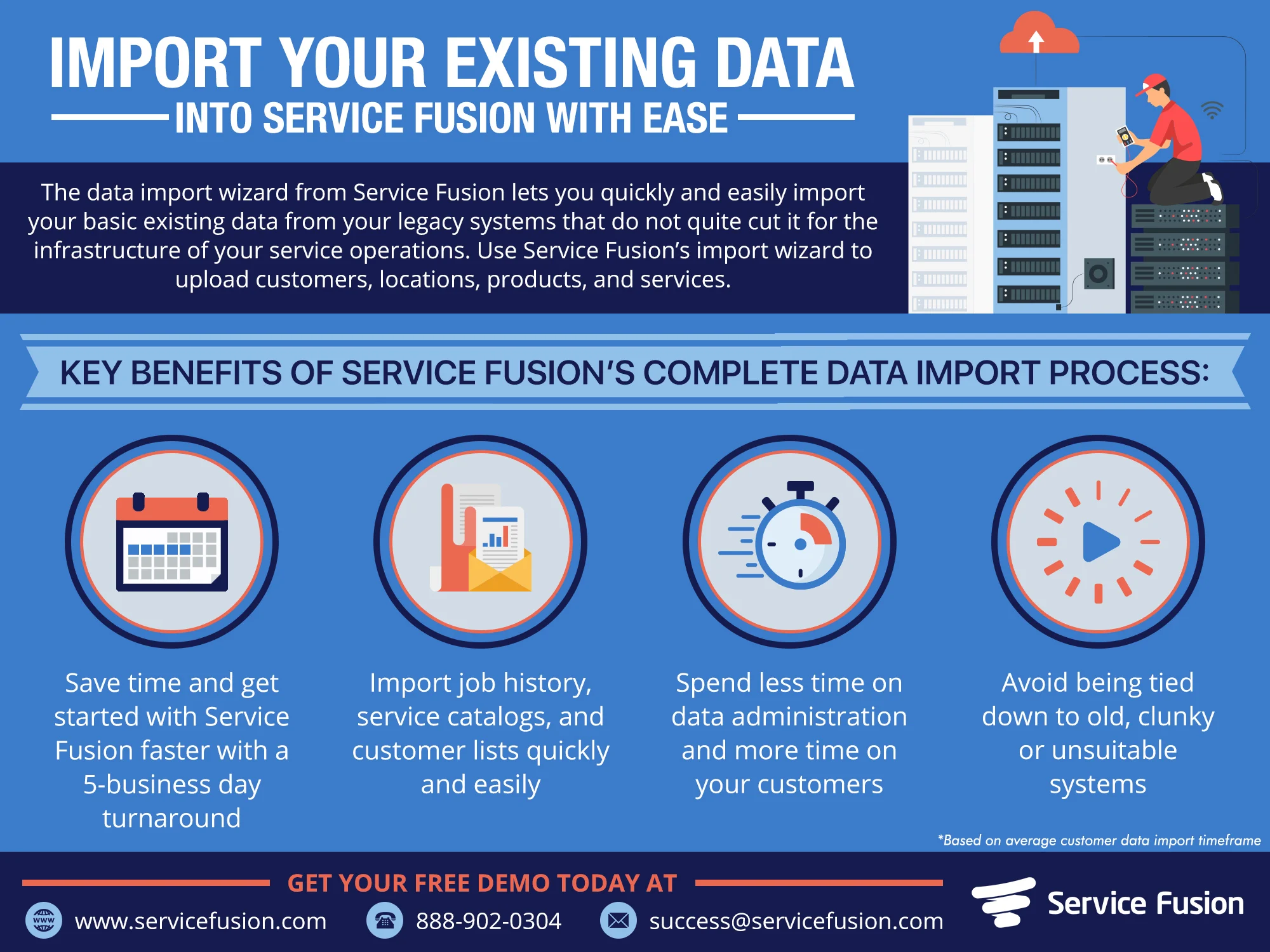 IMPORT YOUR EXISTING DATA

INTO SERVICE FUSION WITH EASE

The data import wizard from Service Fusion lets you quickly and easily import your basic existing data from your legacy systems that do not quite cut it for the infrastructure of your service operations. Use Service Fusion's import wizard to upload customers, locations, products, and services.

KEY BENEFITS OF SERVICE FUSION'S COMPLETE DATA IMPORT PROCESS:

Save time and get started with Service Fusion faster with a 5-business day turnaround

Import job history, service catalogs, and customer lists quickly and easily

Spend less time on data administration and more time on your customers

Avoid being tied down to old, clunky or unsuitable systems

*Based on average customer data import timeframe

GET YOUR FREE DEMO TODAY AT

www

www.servicefusion.com

888-902-0304

success@servicefusion.com

Service Fusion